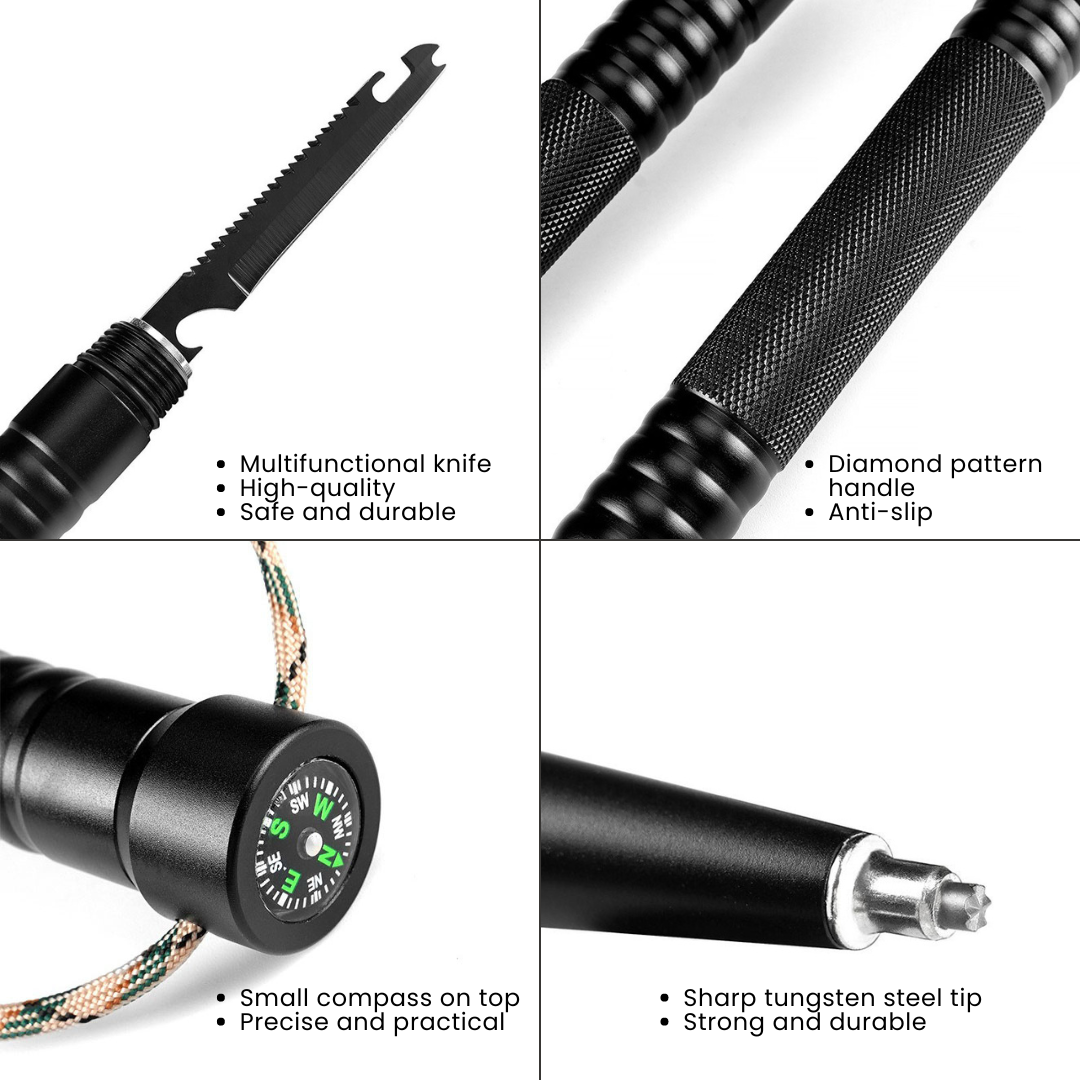 • Multifunctional knife
• High-quality
• Safe and durable

• Diamond pattern handle
• Anti-slip

SW W NW N NE E SE S

• Small compass on top
• Precise and practical

• Sharp tungsten steel tip
• Strong and durable