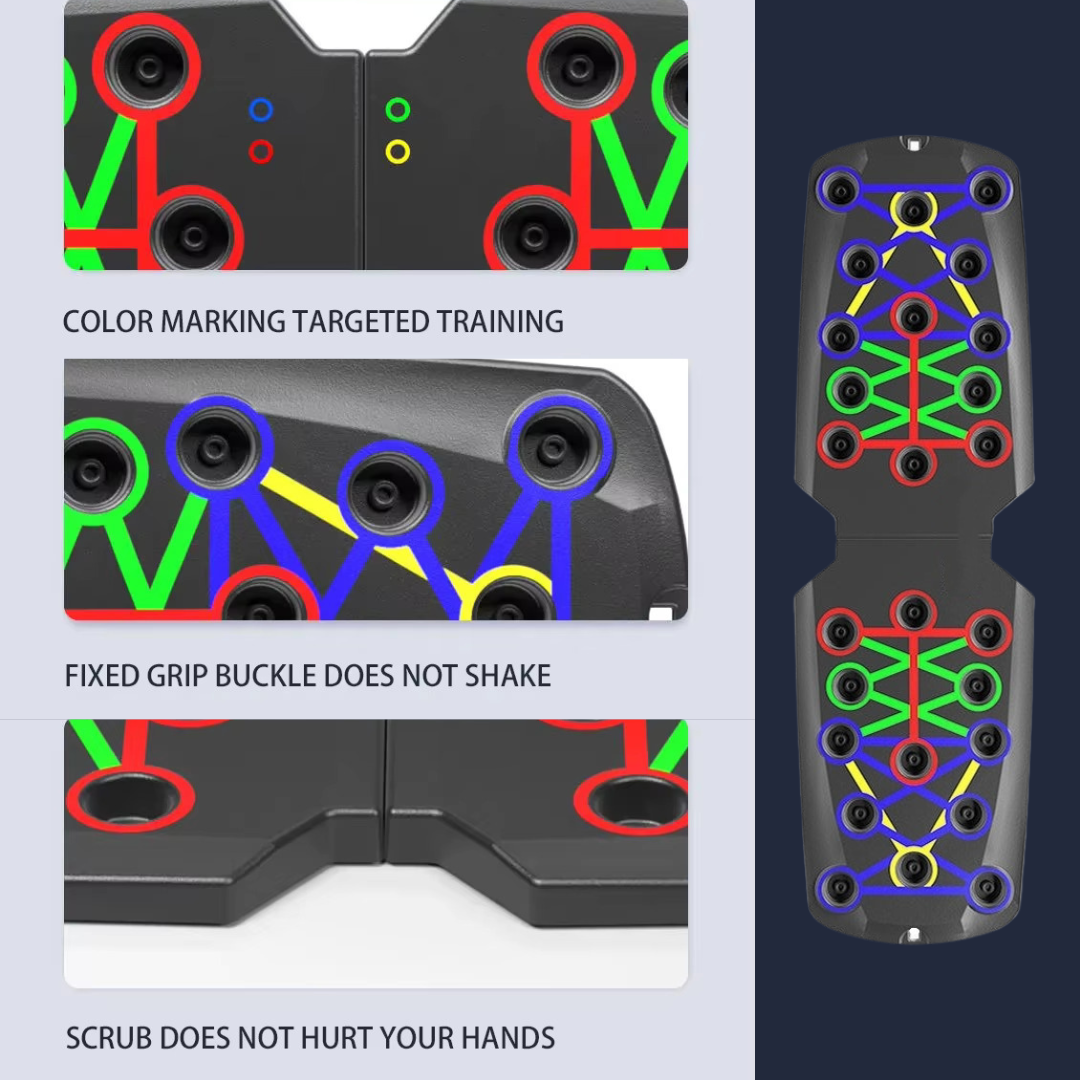 COLOR MARKING TARGETED TRAINING

FIXED GRIP BUCKLE DOES NOT SHAKE

SCRUB DOES NOT HURT YOUR HANDS