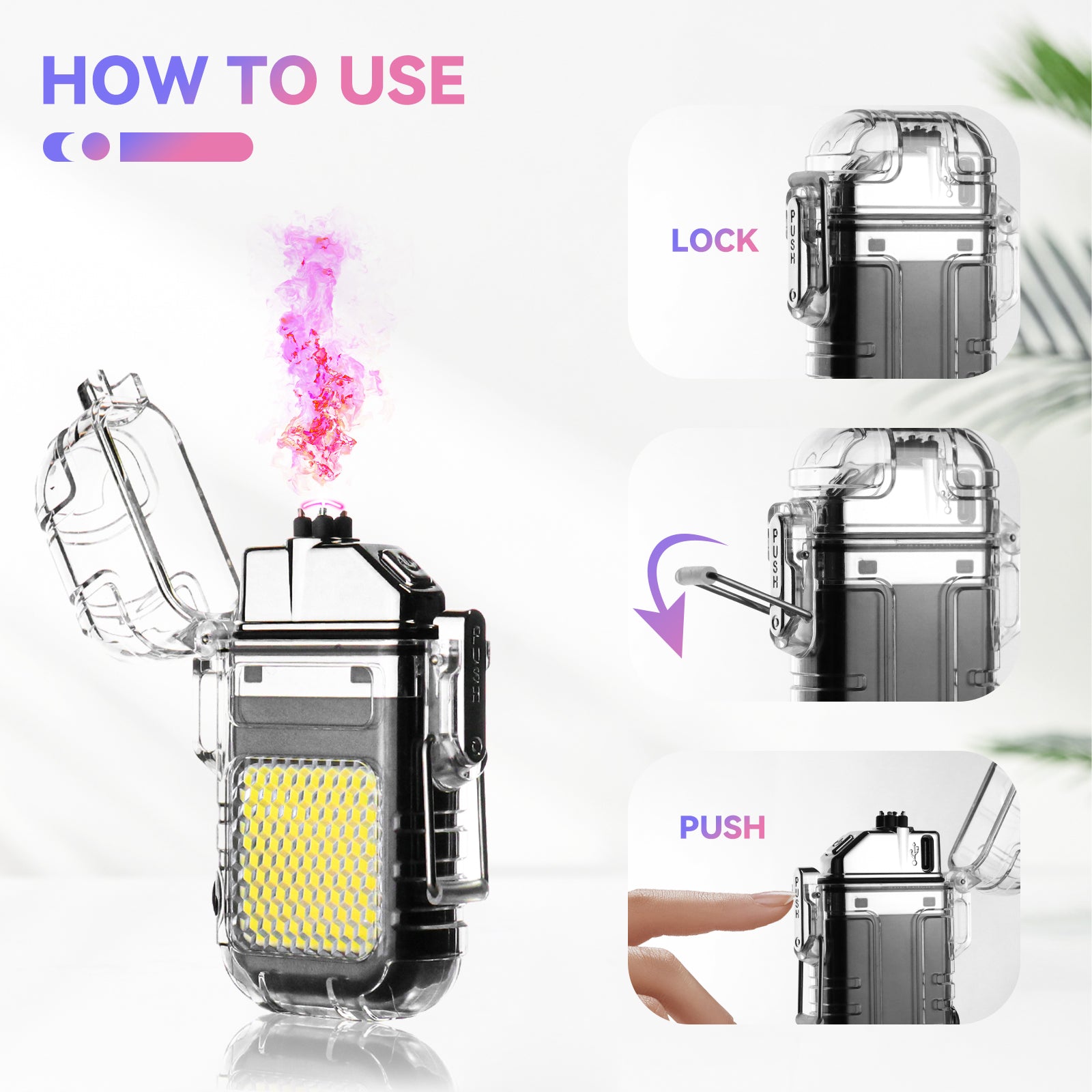 HOW TO USE

PUSH

LOCK

PUSH

PUSH

PUSH

PUSH