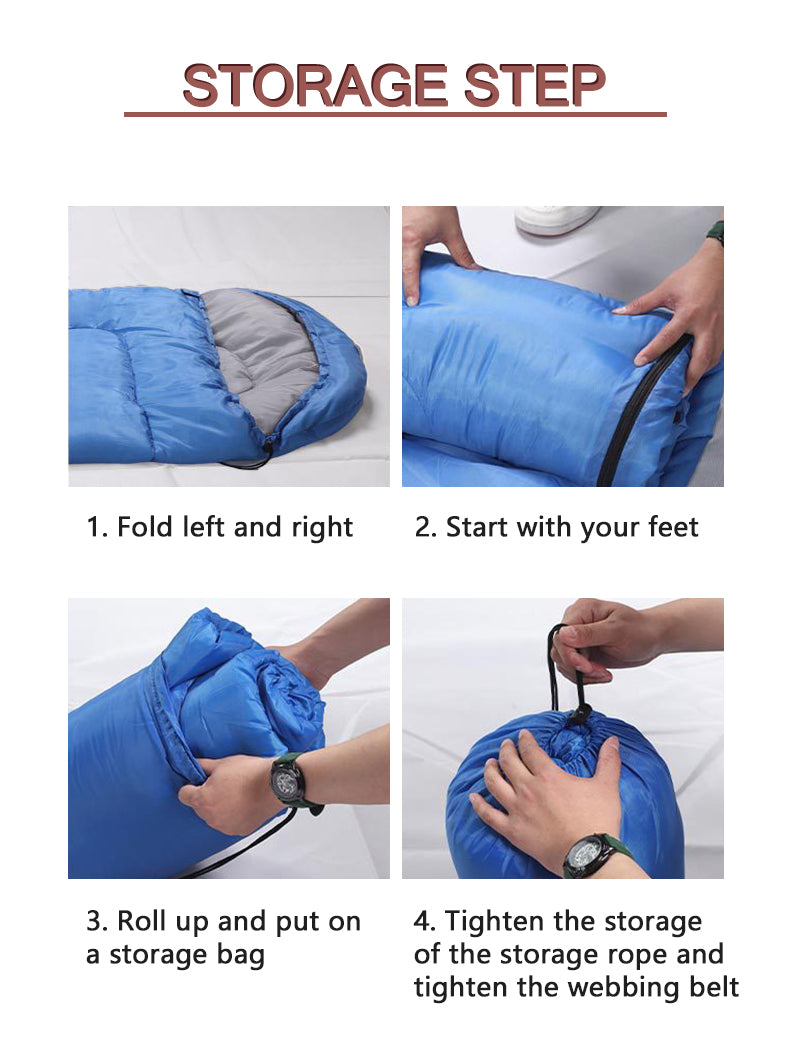 STORAGE STEP

1. Fold left and right

2. Start with your feet

3. Roll up and put on a storage bag

4. Tighten the storage of the storage rope and tighten the webbing belt