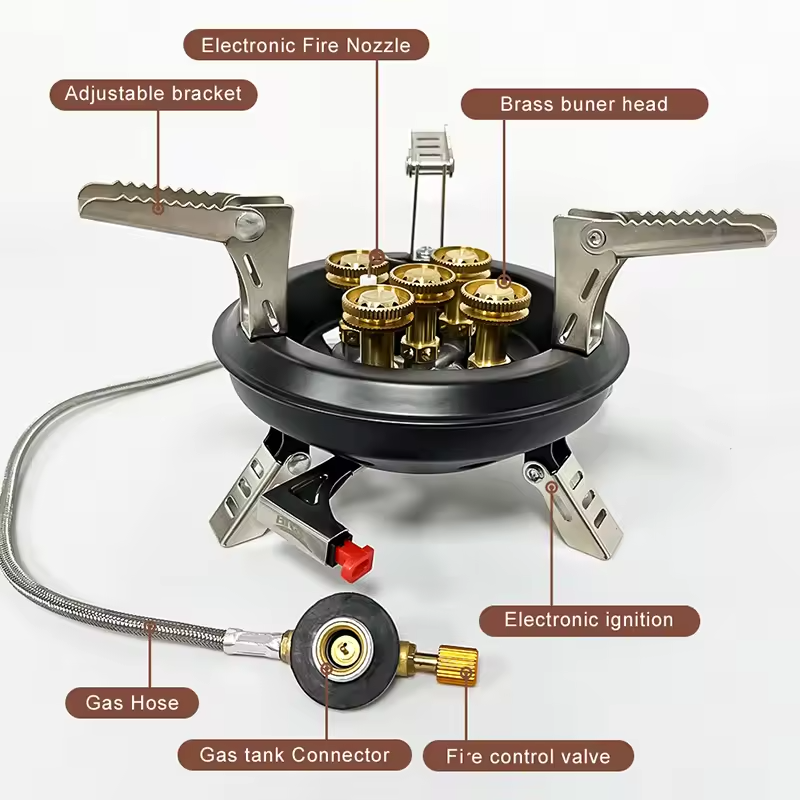 Electronic Fire Nozzle

Adjustable bracket

Brass buner head

Electronic ignition

Gas Hose

Gas tank Connector

Fire control valve