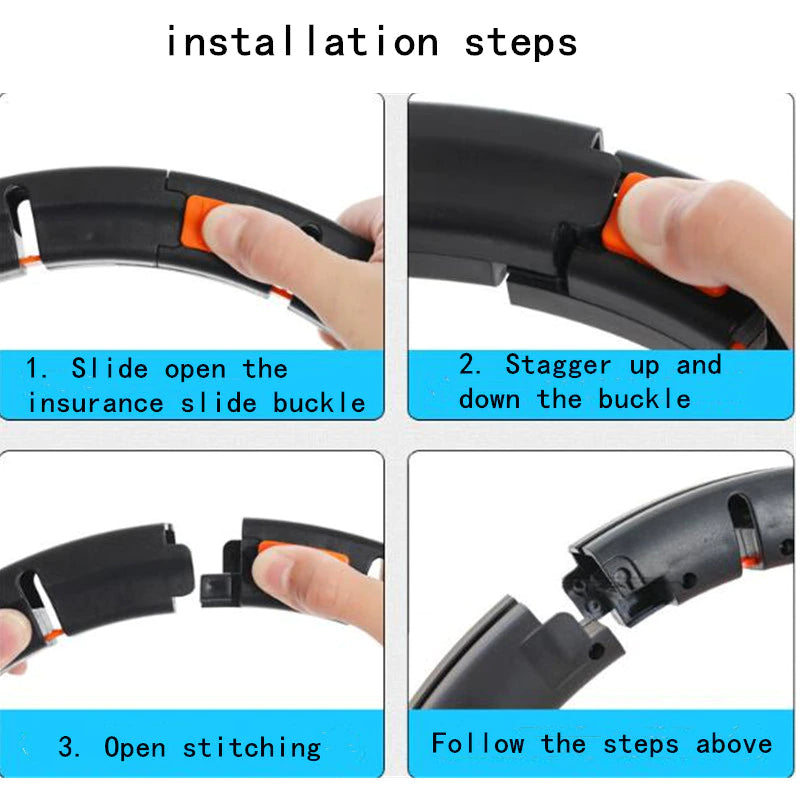 installation steps

1. Slide open the insurance slide buckle

2. Stagger up and down the buckle

3. Open stitching

Follow the steps above