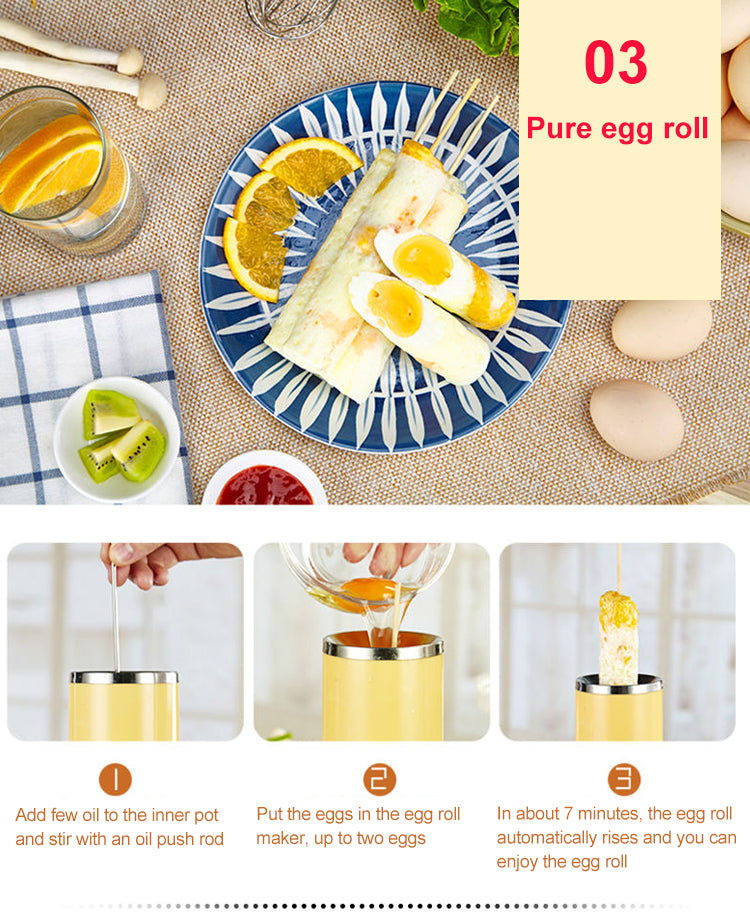 03

Pure egg roll

1
Add few oil to the inner pot and stir with an oil push rod

2
Put the eggs in the egg roll maker, up to two eggs

3
In about 7 minutes, the egg roll automatically rises and you can enjoy the egg roll