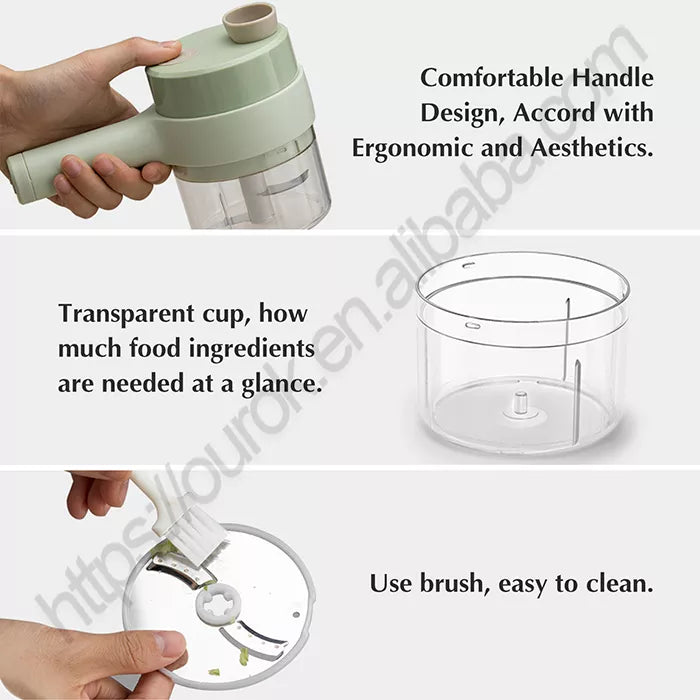 Comfortable Handle Design, Accord with Ergonomic and Aesthetics.

Transparent cup, how much food ingredients are needed at a glance.

Use brush, easy to clean.

https://ourok.en.alibaba.com