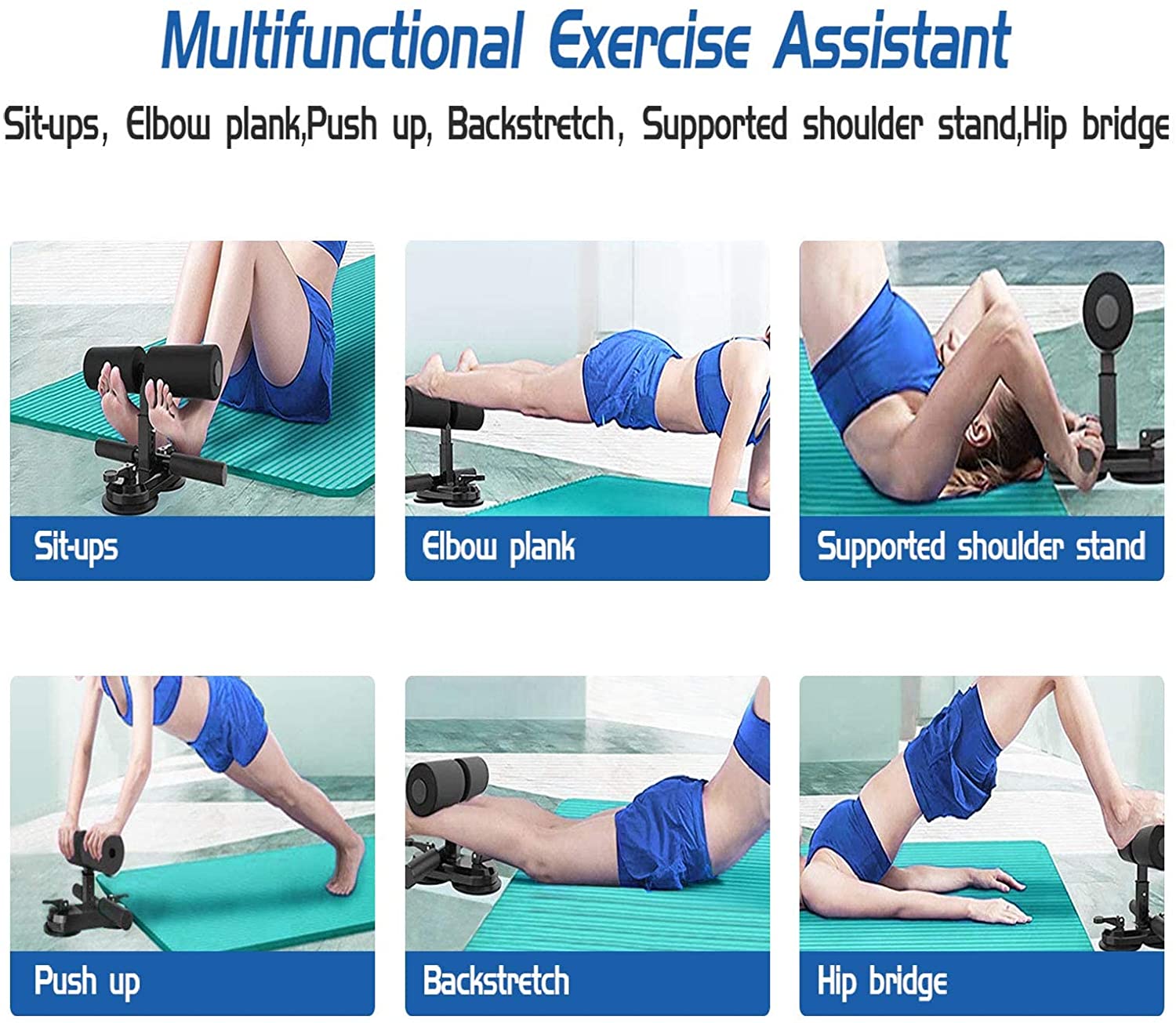 Multifunctional Exercise Assistant

Sit-ups, Elbow plank,Push up, Backstretch, Supported shoulder stand,Hip bridge

Sit-ups

Elbow plank

Supported shoulder stand

Push up

Backstretch

Hip bridge