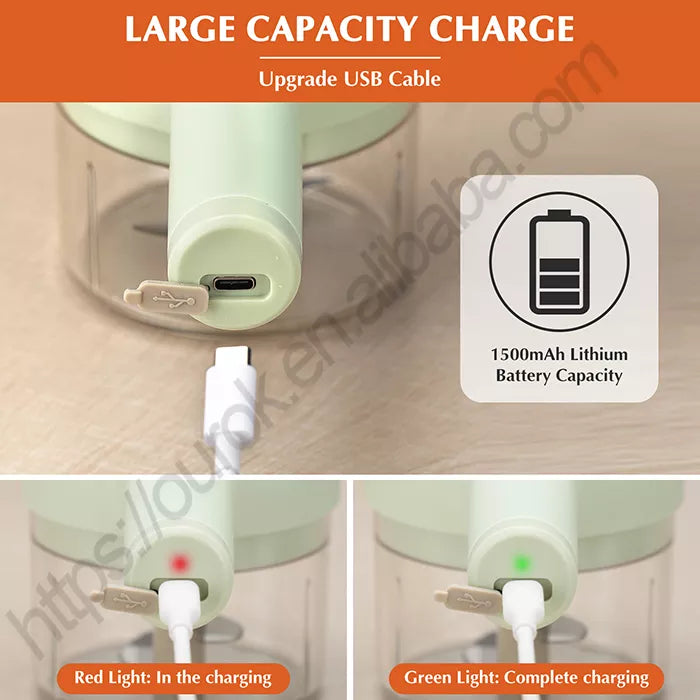 LARGE CAPACITY CHARGE

Upgrade USB Cable

1500mAh Lithium Battery Capacity

https://ourok.en.alibaba.com

Red Light: In the charging

Green Light: Complete charging