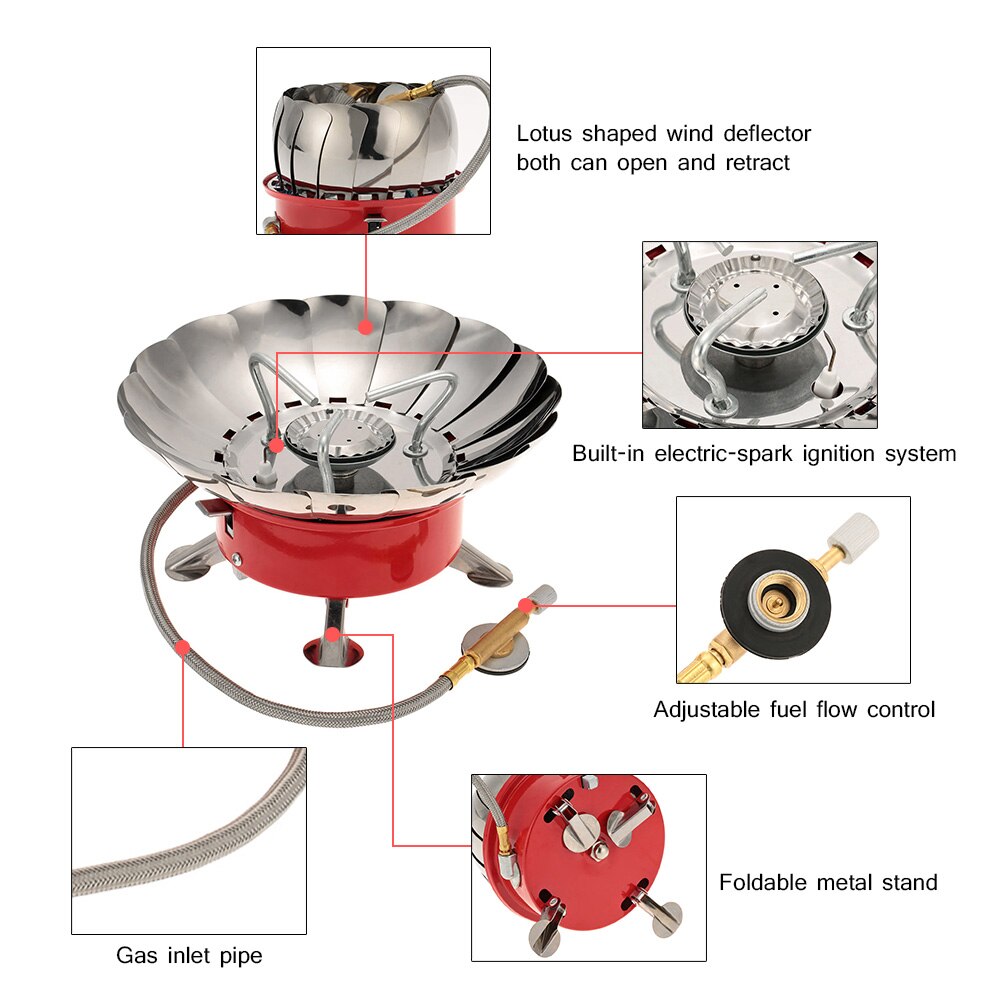 Lotus shaped wind deflector both can open and retract

Built-in electric-spark ignition system

Adjustable fuel flow control

Foldable metal stand

Gas inlet pipe