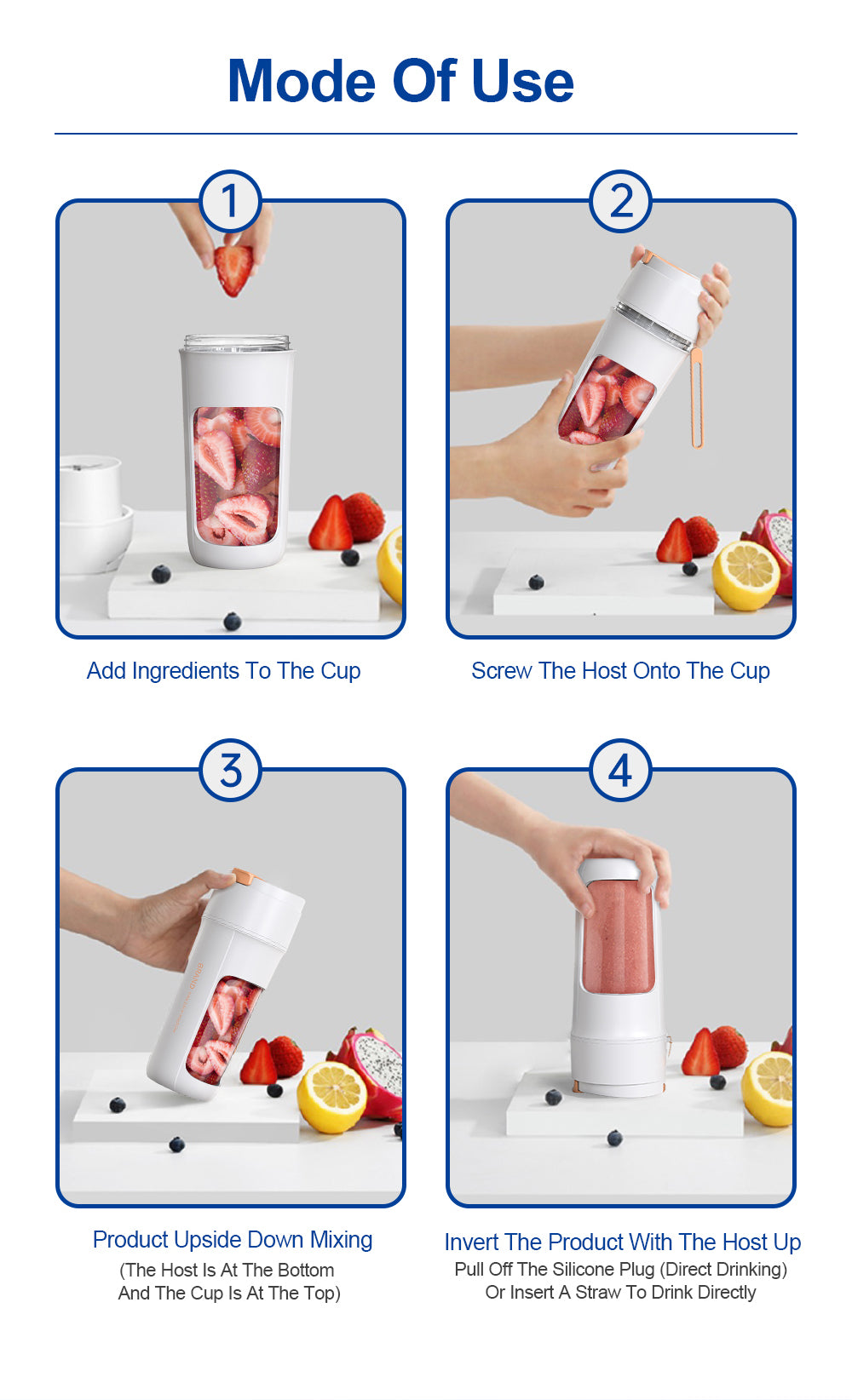 Mode Of Use

1

Add Ingredients To The Cup

2

Screw The Host Onto The Cup

3

Product Upside Down Mixing

(The Host Is At The Bottom And The Cup Is At The Top)

4

Invert The Product With The Host Up

Pull Off The Silicone Plug (Direct Drinking) Or Insert A Straw To Drink Directly