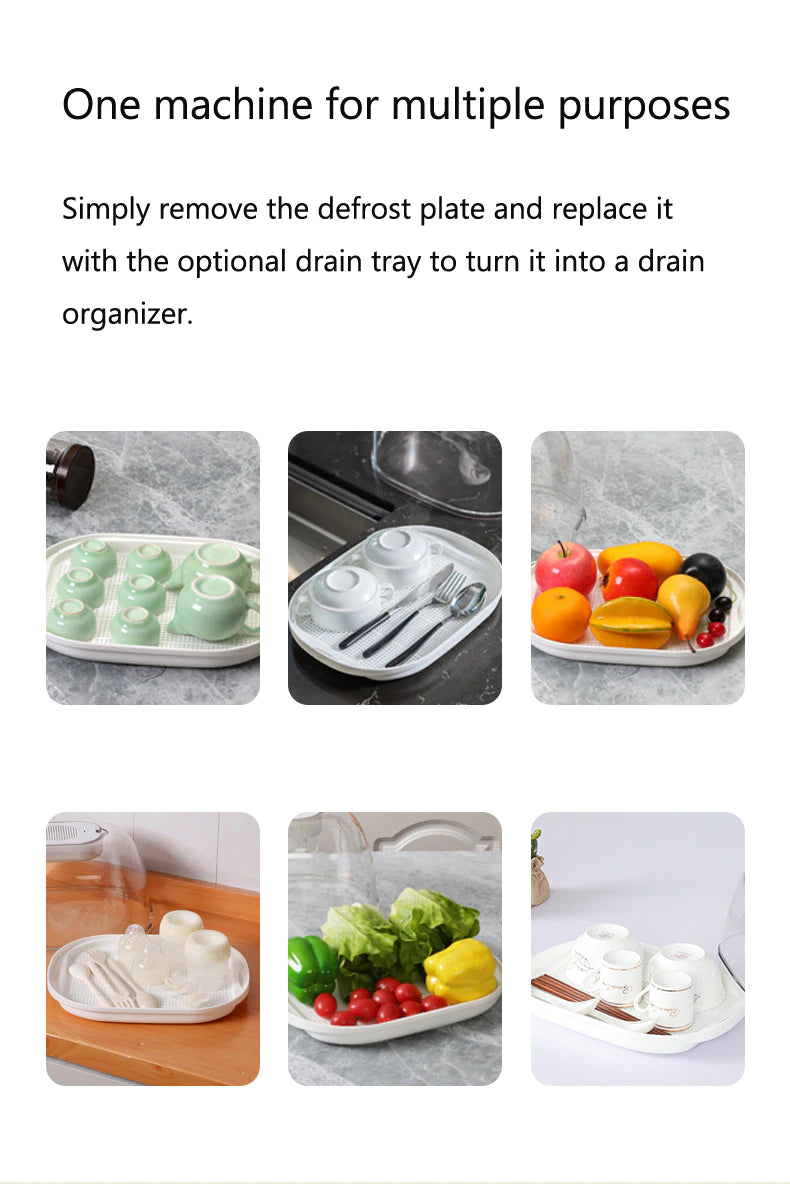 One machine for multiple purposes

Simply remove the defrost plate and replace it with the optional drain tray to turn it into a drain organizer.