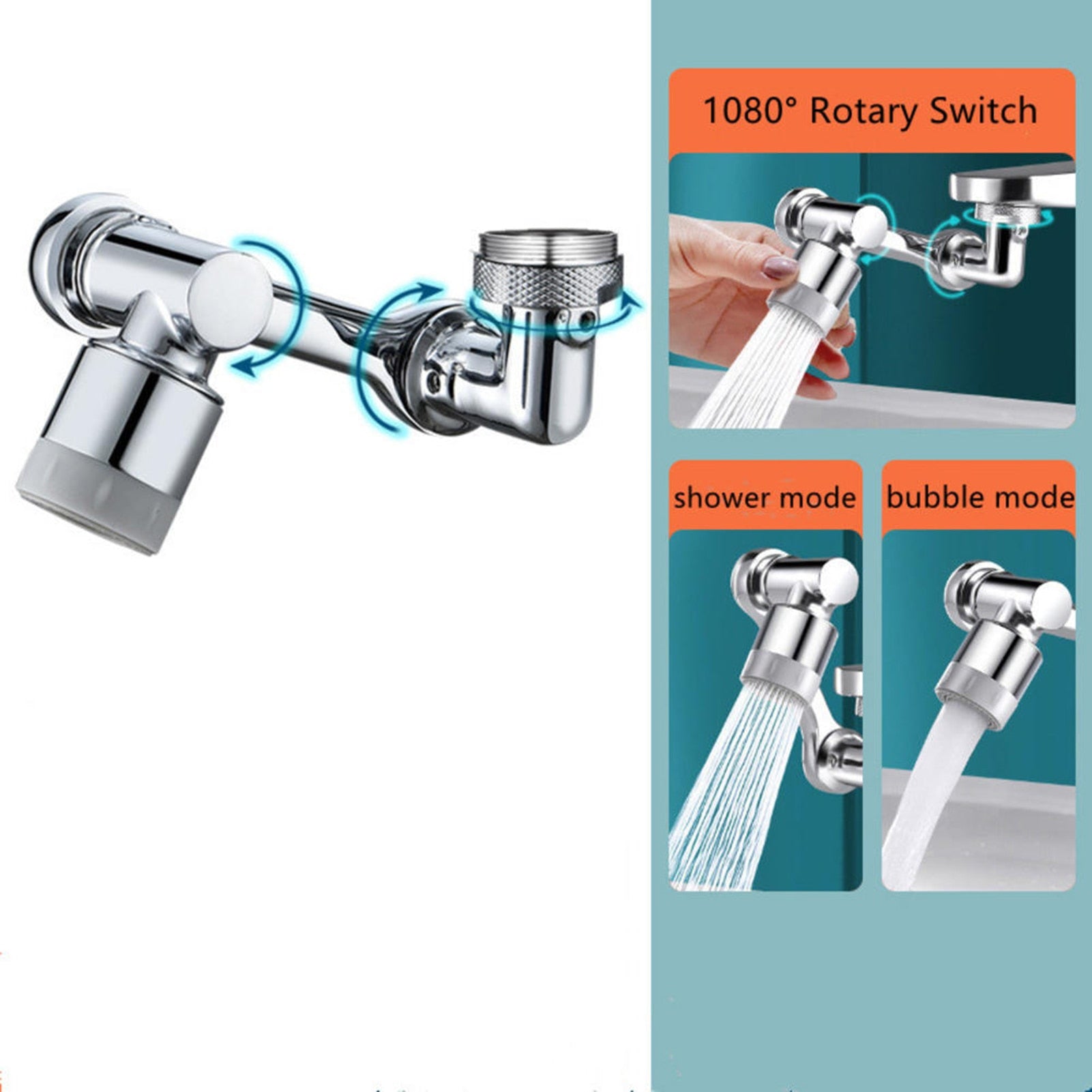 1080° Rotary Switch

shower mode

bubble mode