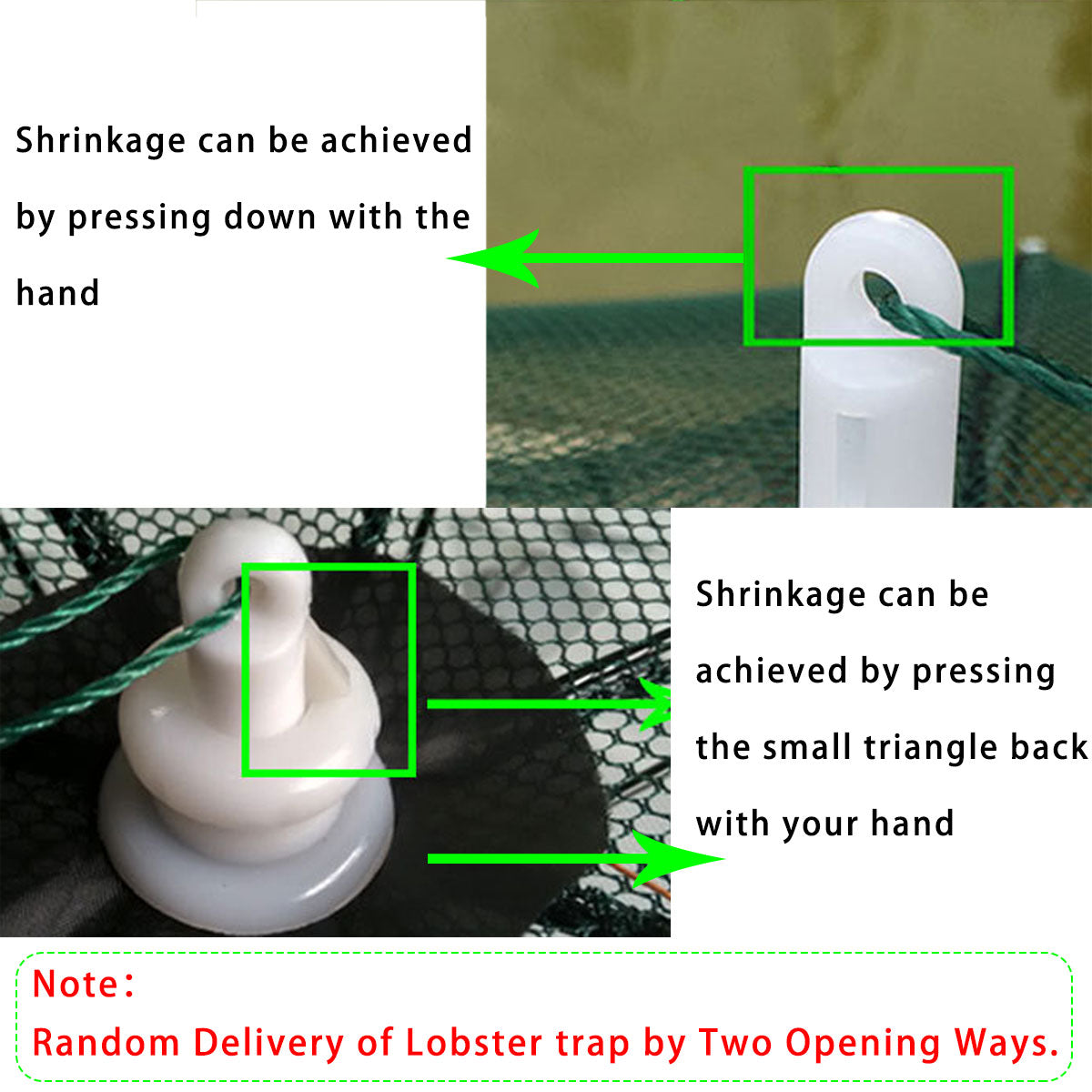 Shrinkage can be achieved by pressing down with the hand

Shrinkage can be achieved by pressing the small triangle back with your hand

Note：
Random Delivery of Lobster trap by Two Opening Ways.