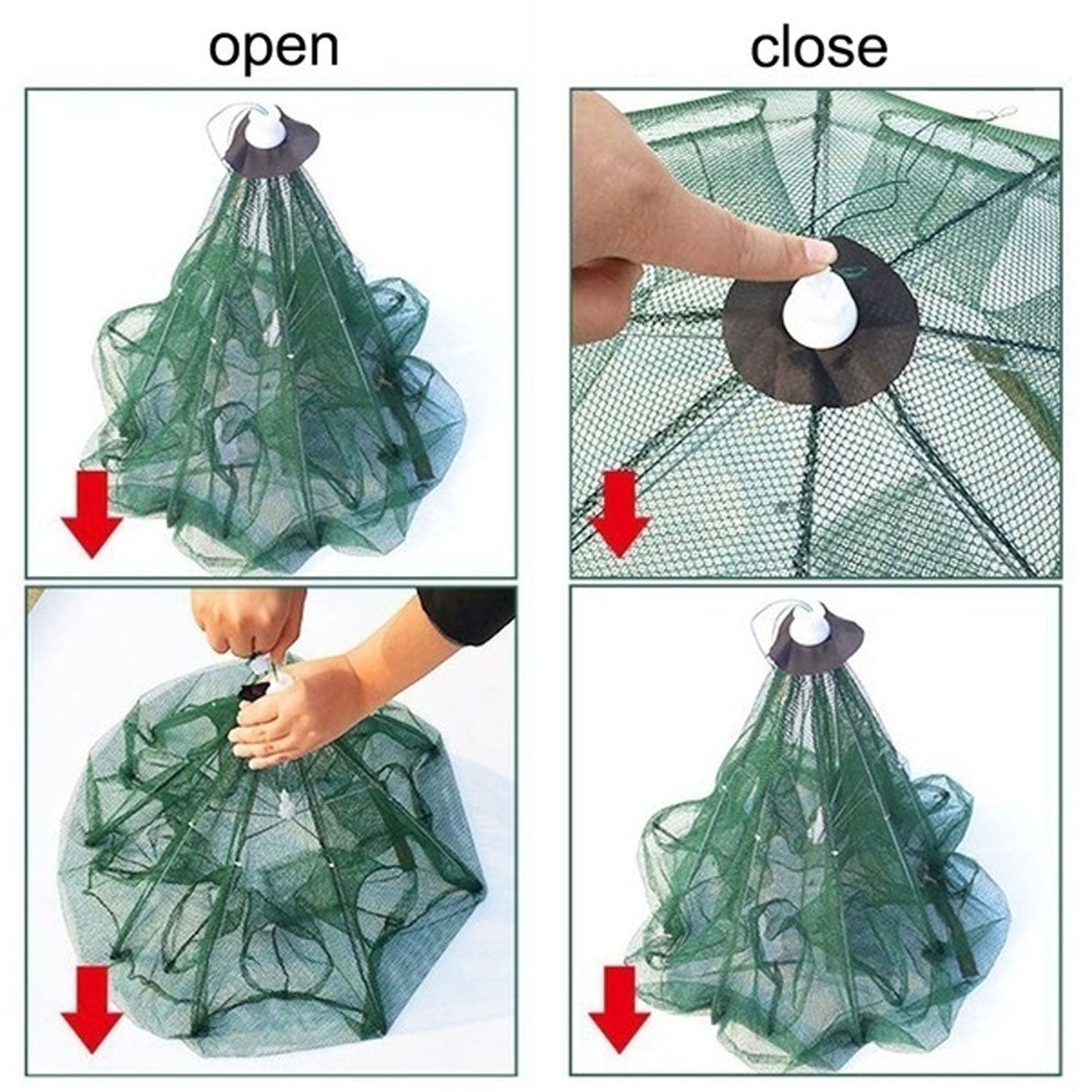 open

close