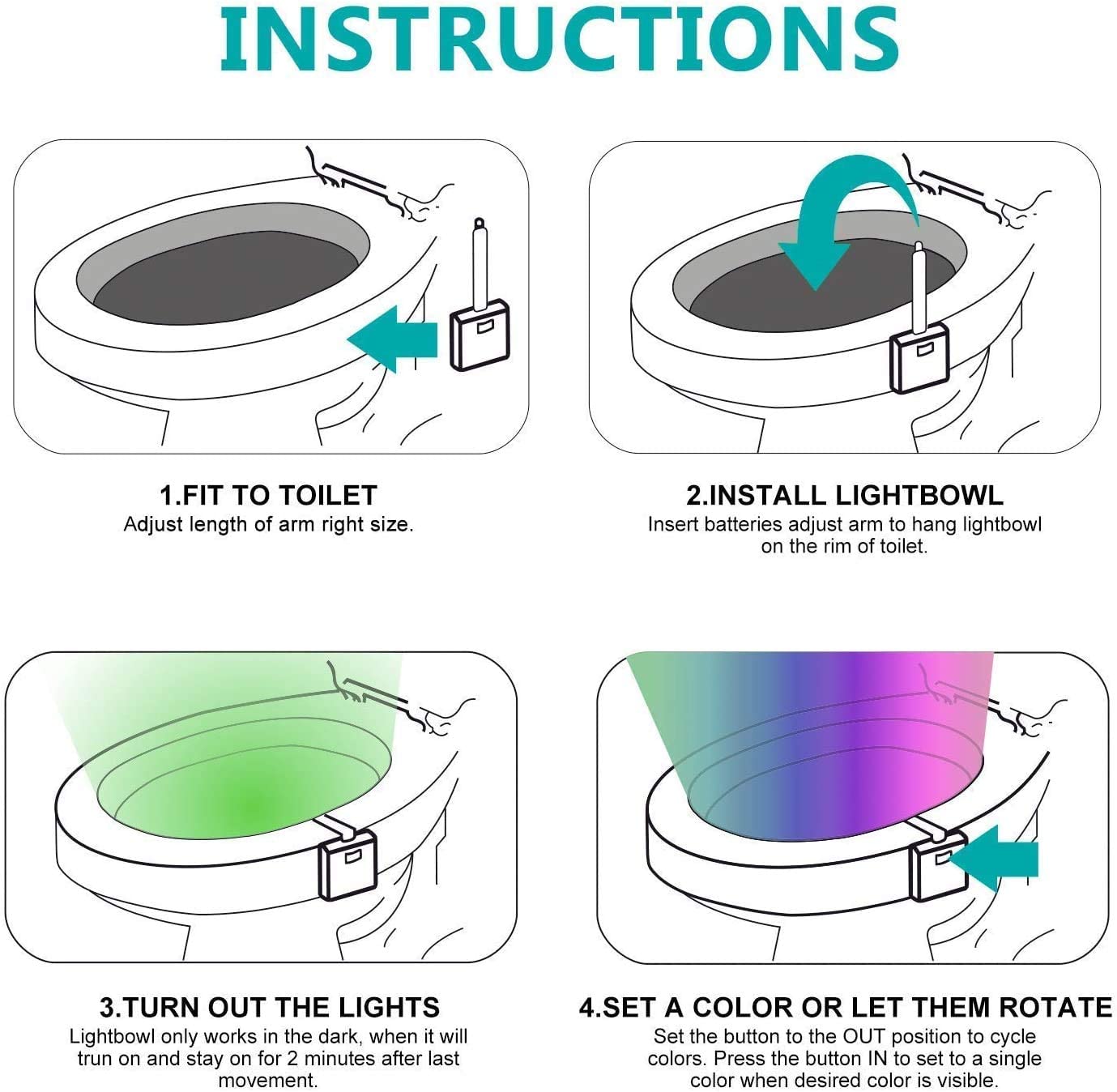 INSTRUCTIONS

1.FIT TO TOILET
Adjust length of arm right size.

2.INSTALL LIGHTBOWL
Insert batteries adjust arm to hang lightbowl on the rim of toilet.

3.TURN OUT THE LIGHTS
Lightbowl only works in the dark, when it will trun on and stay on for 2 minutes after last movement.

4.SET A COLOR OR LET THEM ROTATE
Set the button to the OUT position to cycle colors. Press the button IN to set to a single color when desired color is visible.