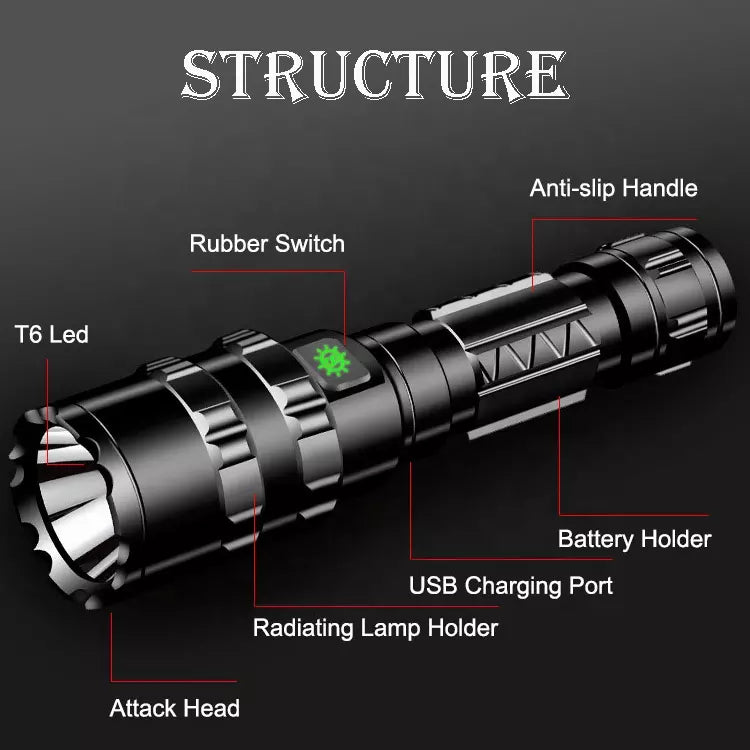 STRUCTURE

Anti-slip Handle

Rubber Switch

T6 Led

Battery Holder

USB Charging Port

Radiating Lamp Holder

Attack Head