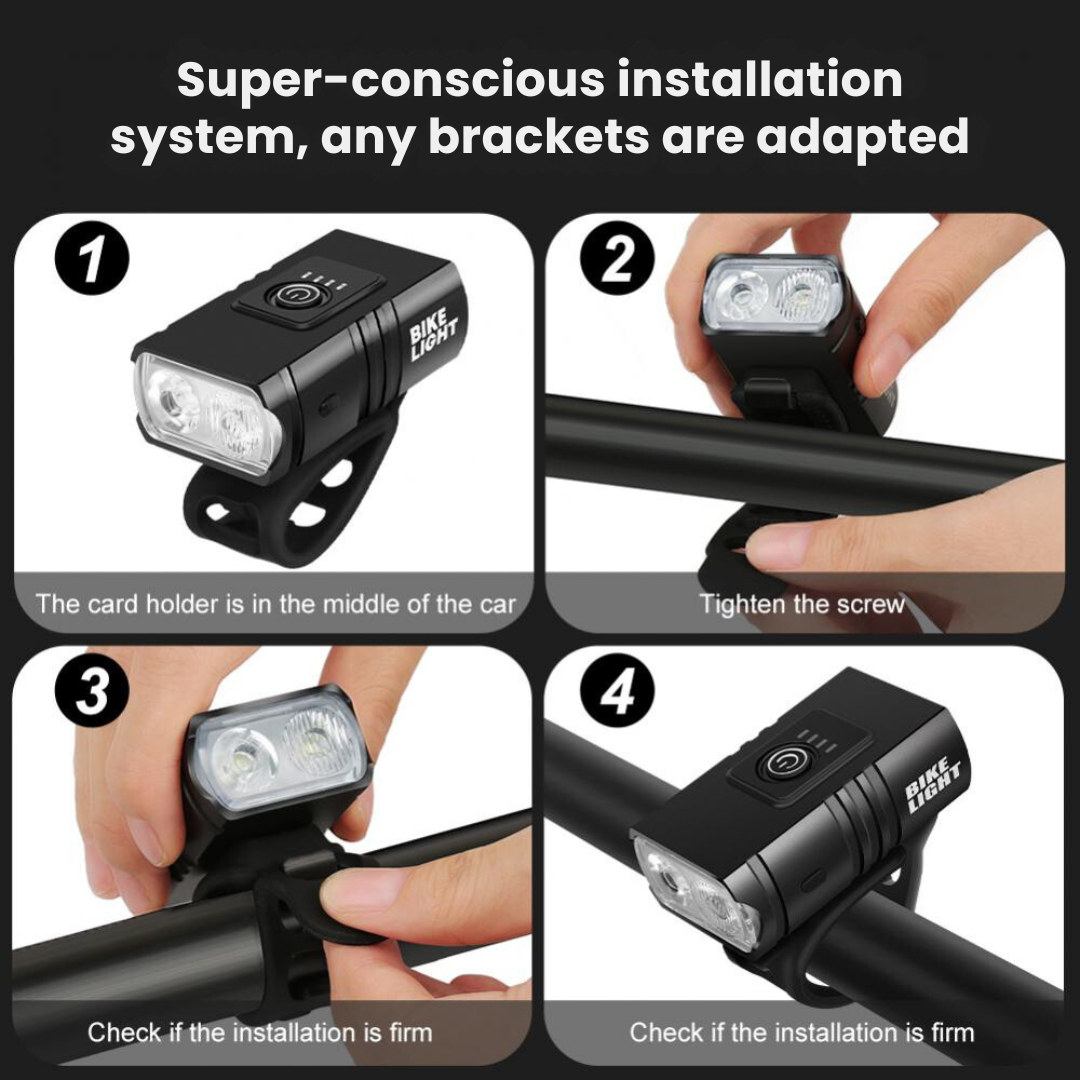 Super-conscious installation system, any brackets are adapted

1

BIKE LIGHT

The card holder is in the middle of the car

2

Tighten the screw

3

Check if the installation is firm

4

BIKE LIGHT

Check if the installation is firm