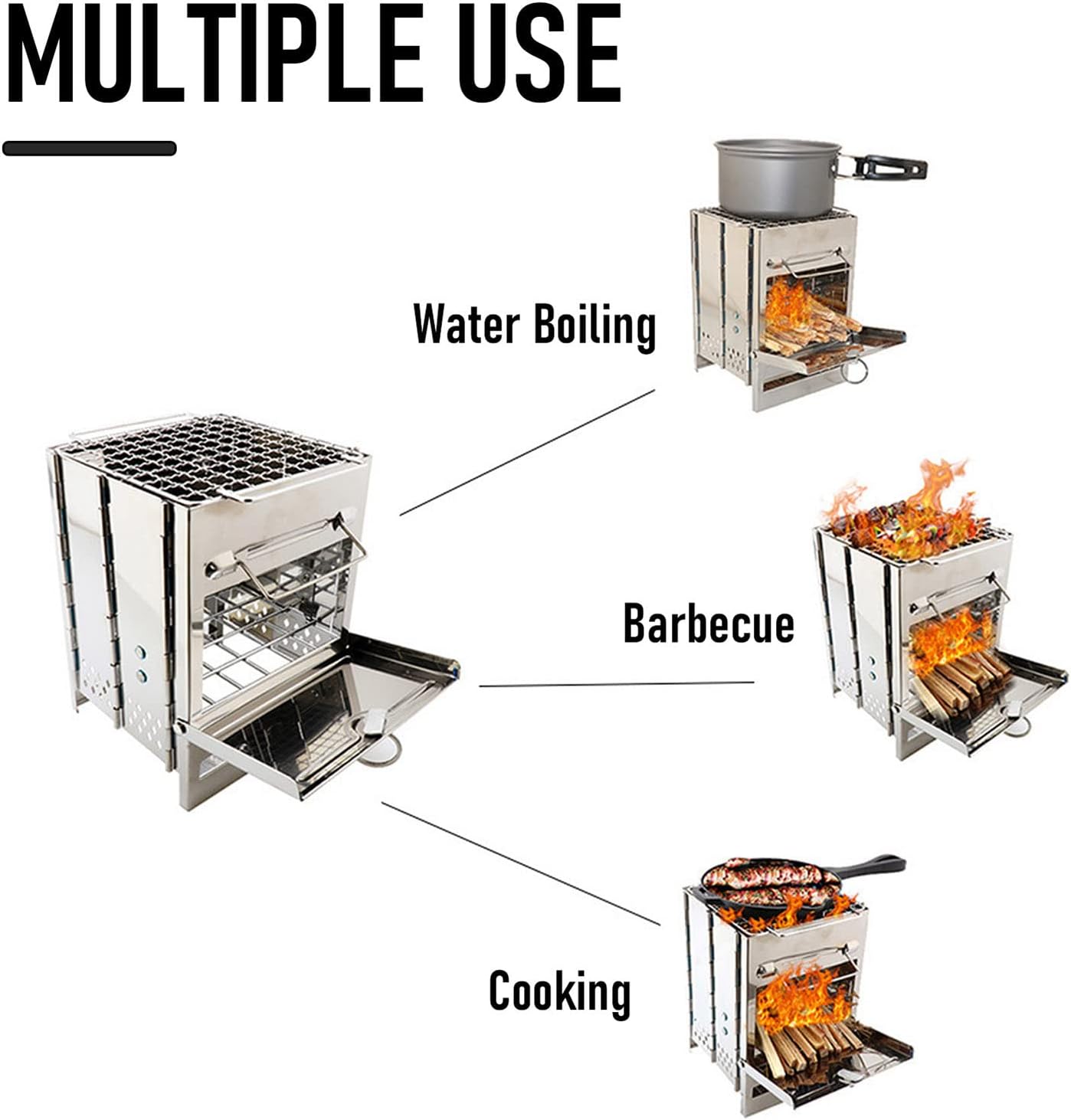 MULTIPLE USE

Water Boiling

Barbecue

Cooking