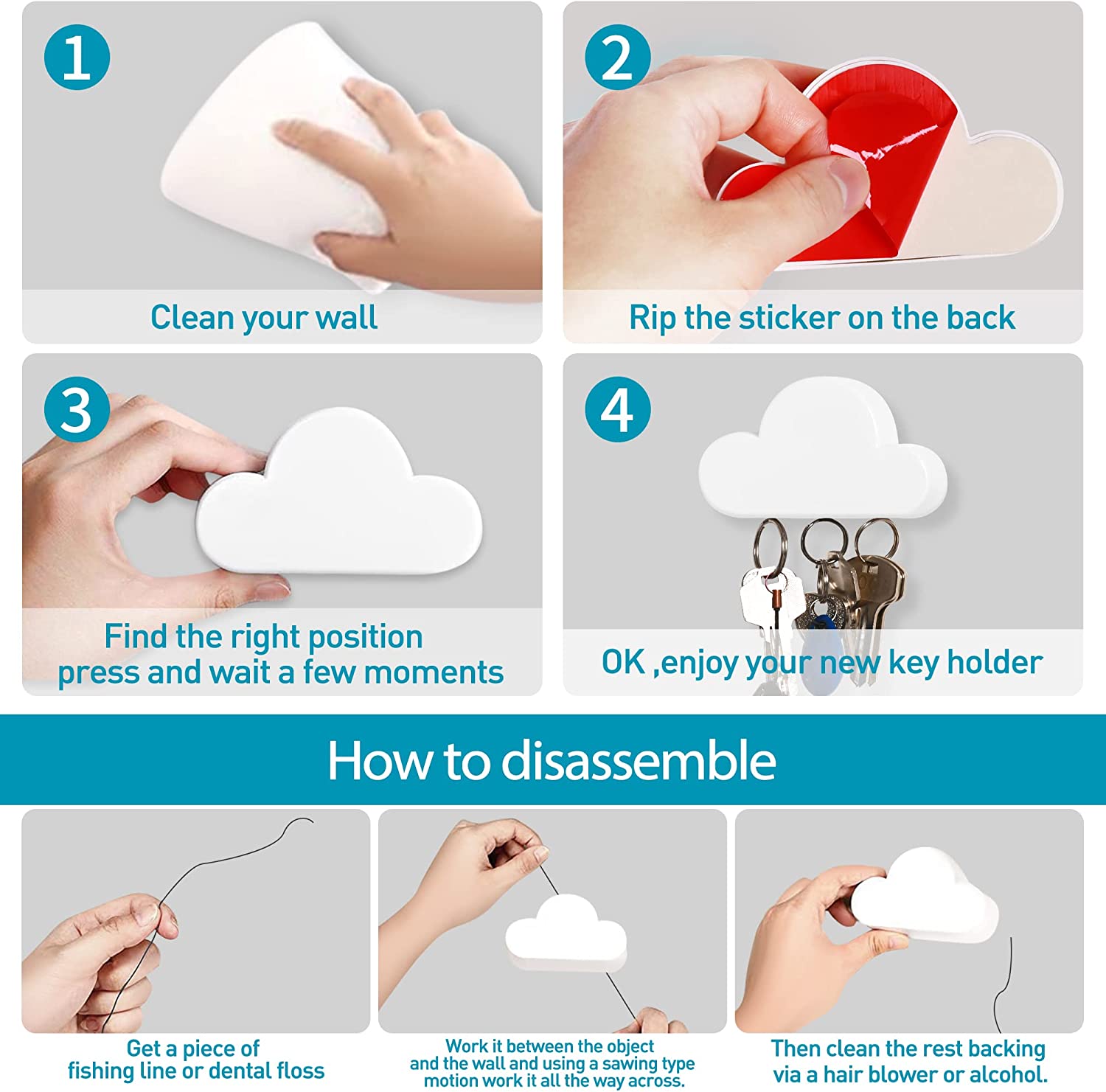 1

Clean your wall

2

Rip the sticker on the back

3

Find the right position press and wait a few moments

4

OK ,enjoy your new key holder

How to disassemble

Get a piece of fishing line or dental floss

Work it between the object and the wall and using a sawing type motion work it all the way across.

Then clean the rest backing via a hair blower or alcohol.