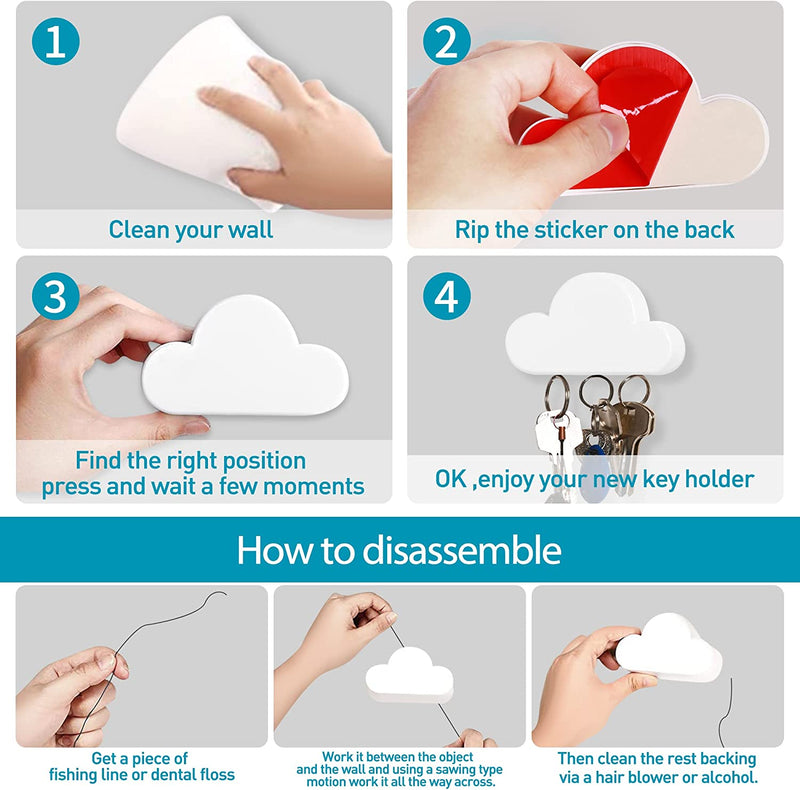 1

Clean your wall

2

Rip the sticker on the back

3

Find the right position press and wait a few moments

4

OK ,enjoy your new key holder

How to disassemble

Get a piece of fishing line or dental floss

Work it between the object and the wall and using a sawing type motion work it all the way across.

Then clean the rest backing via a hair blower or alcohol.