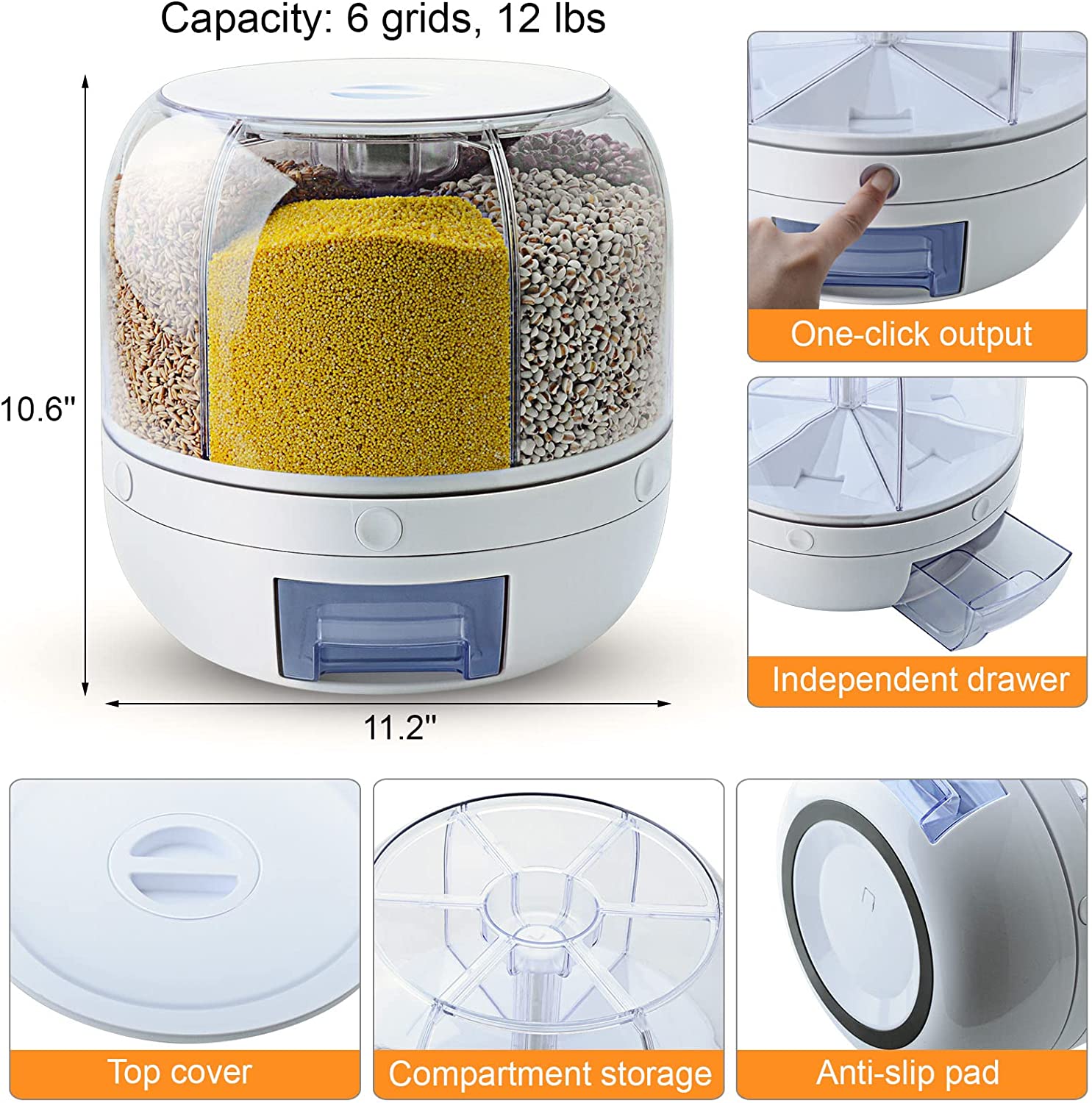 Capacity: 6 grids, 12 lbs

10.6''

11.2''

One-click output

Independent drawer

Top cover

Compartment storage

Anti-slip pad