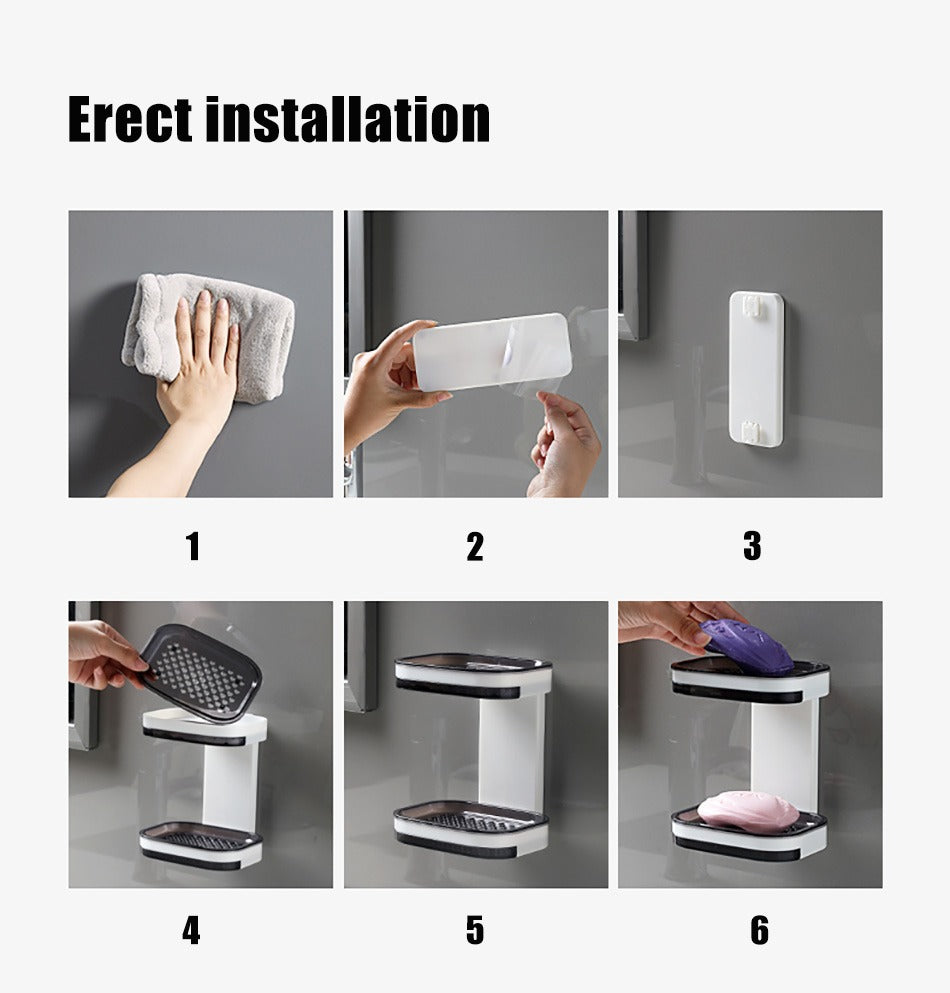 Erect installation

1

2

3

4

5

6