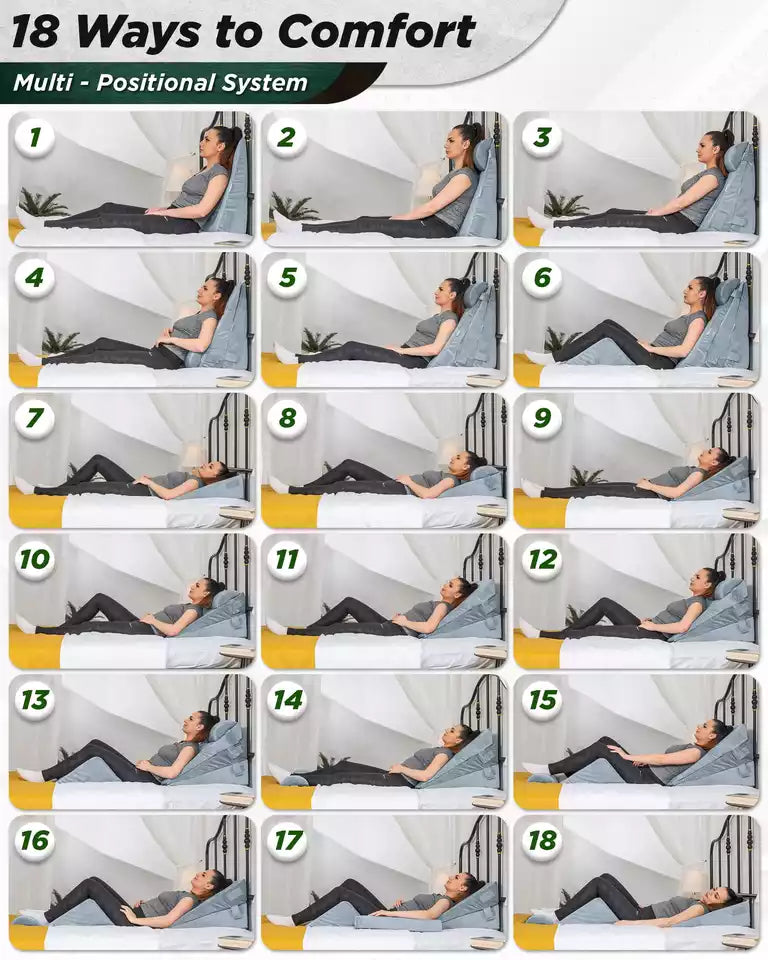 18 Ways to Comfort

Multi - Positional System

1

2

3

4

5

6

7

8

9

10

11

12

13

14

15

16

17

18