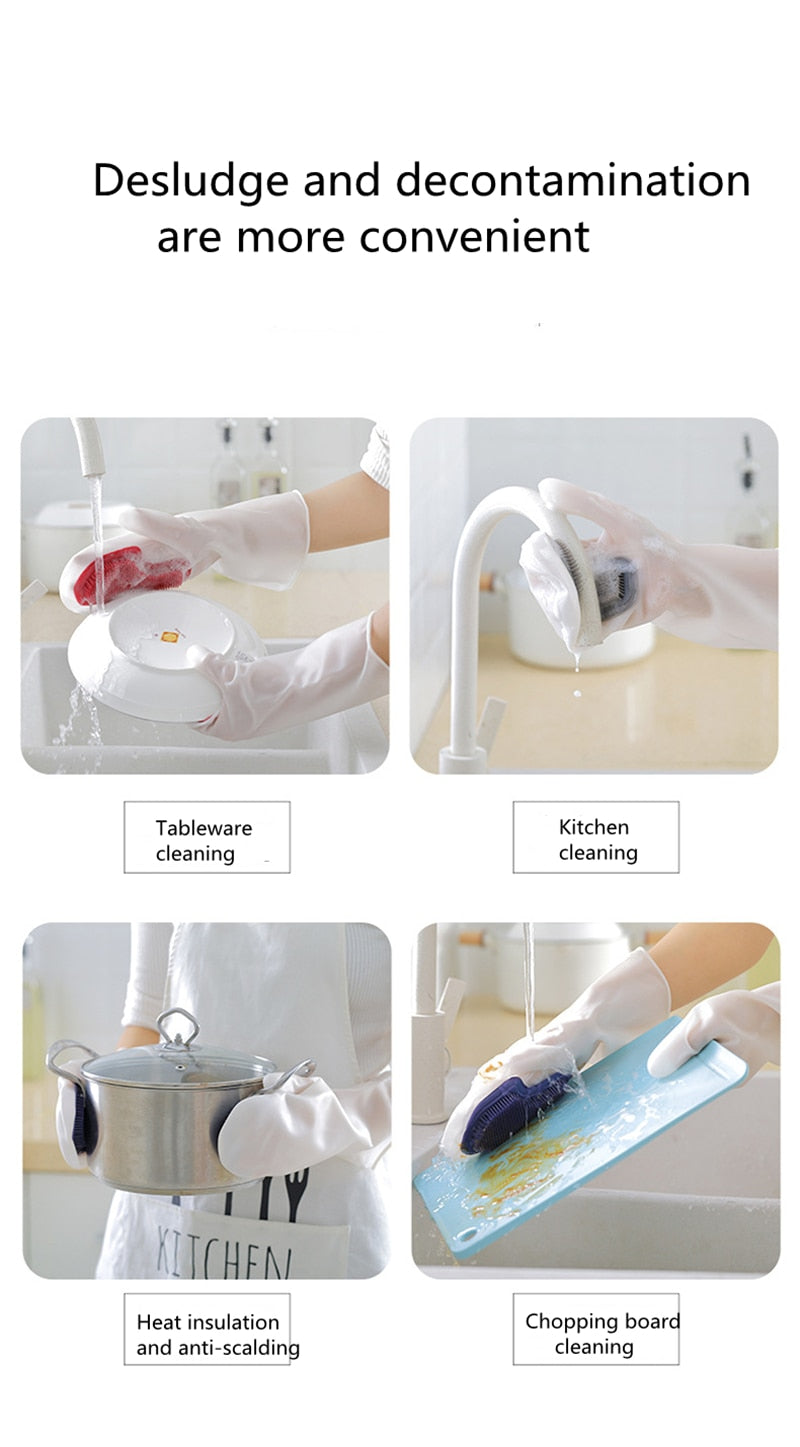 Desludge and decontamination are more convenient

Tableware cleaning

Kitchen cleaning

KITCHEN

Heat insulation and anti-scalding

Chopping board cleaning