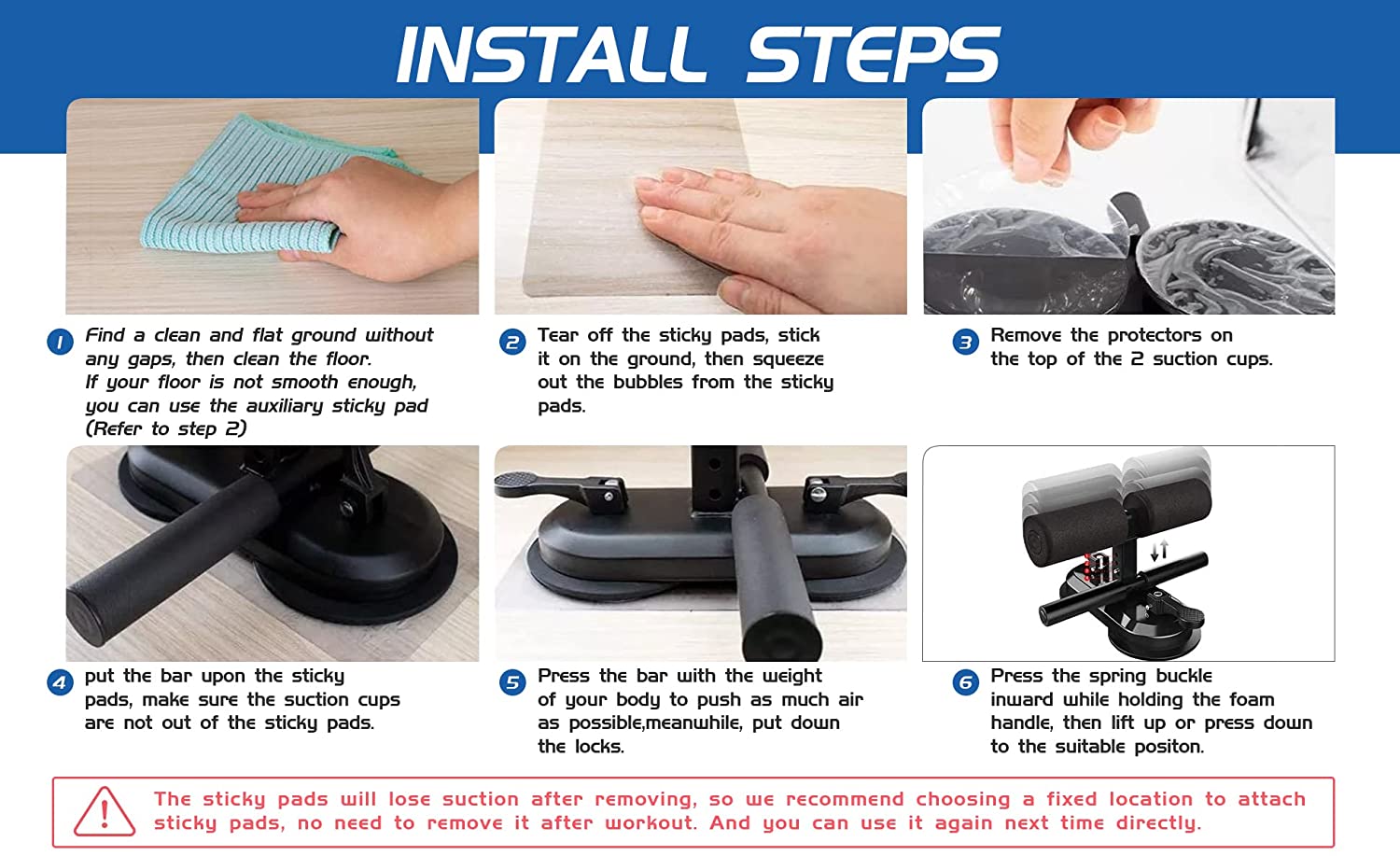 INSTALL STEPS

1 Find a clean and flat ground without any gaps, then clean the floor. If your floor is not smooth enough, you can use the auxiliary sticky pad (Refer to step 2)

2 Tear off the sticky pads, stick it on the ground, then squeeze out the bubbles from the sticky pads.

3 Remove the protectors on the top of the 2 suction cups.

4 put the bar upon the sticky pads, make sure the suction cups are not out of the sticky pads.

5 Press the bar with the weight of your body to push as much air as possible,meanwhile, put down the locks.

6 Press the spring buckle inward while holding the foam handle, then lift up or press down to the suitable positon.

The sticky pads will lose suction after removing, so we recommend choosing a fixed location to attach sticky pads, no need to remove it after workout. And you can use it again next time directly.