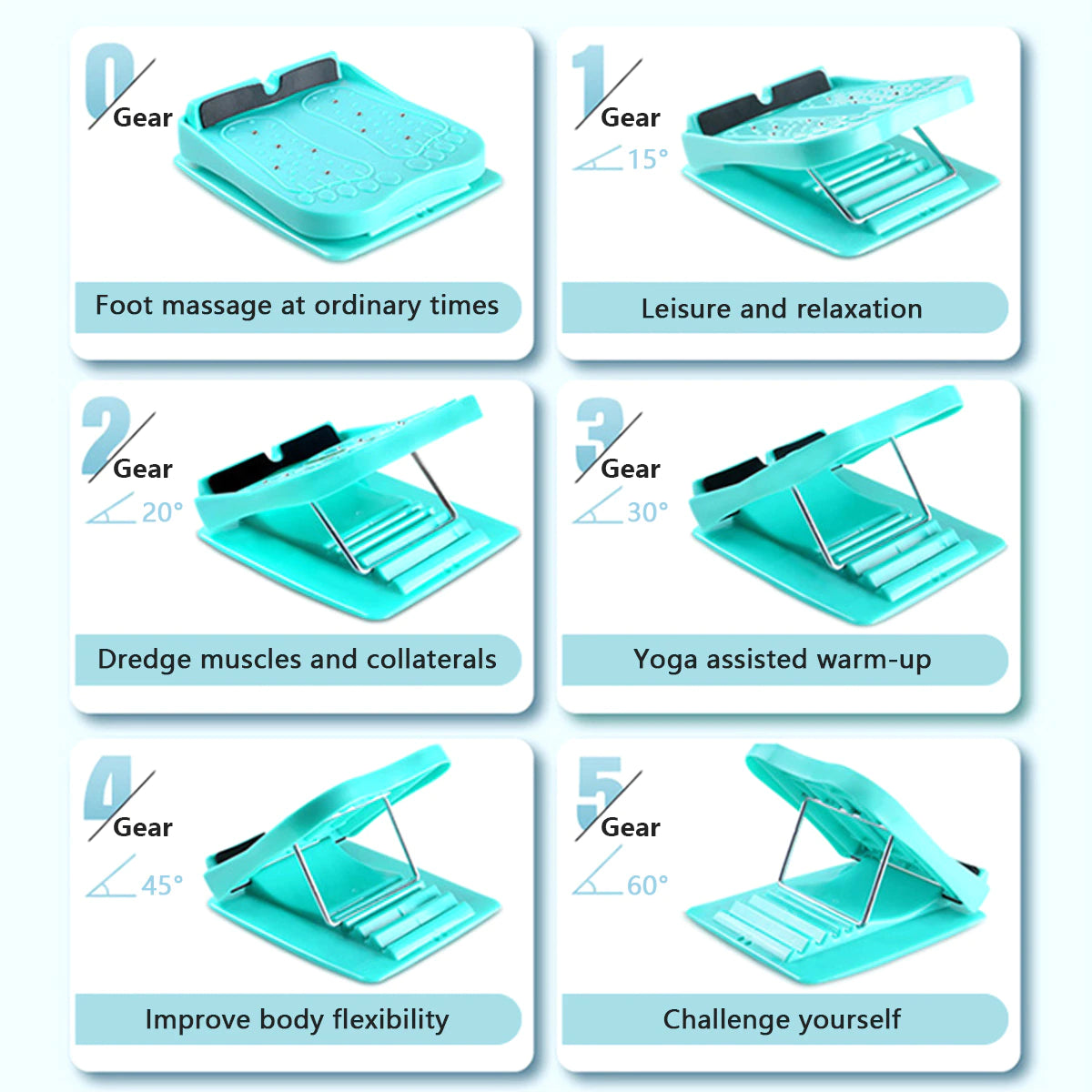 0 Gear

Foot massage at ordinary times

1 Gear
15°

Leisure and relaxation

2 Gear
20°

Dredge muscles and collaterals

3 Gear
30°

Yoga assisted warm-up

4 Gear
45°

Improve body flexibility

5 Gear
60°

Challenge yourself