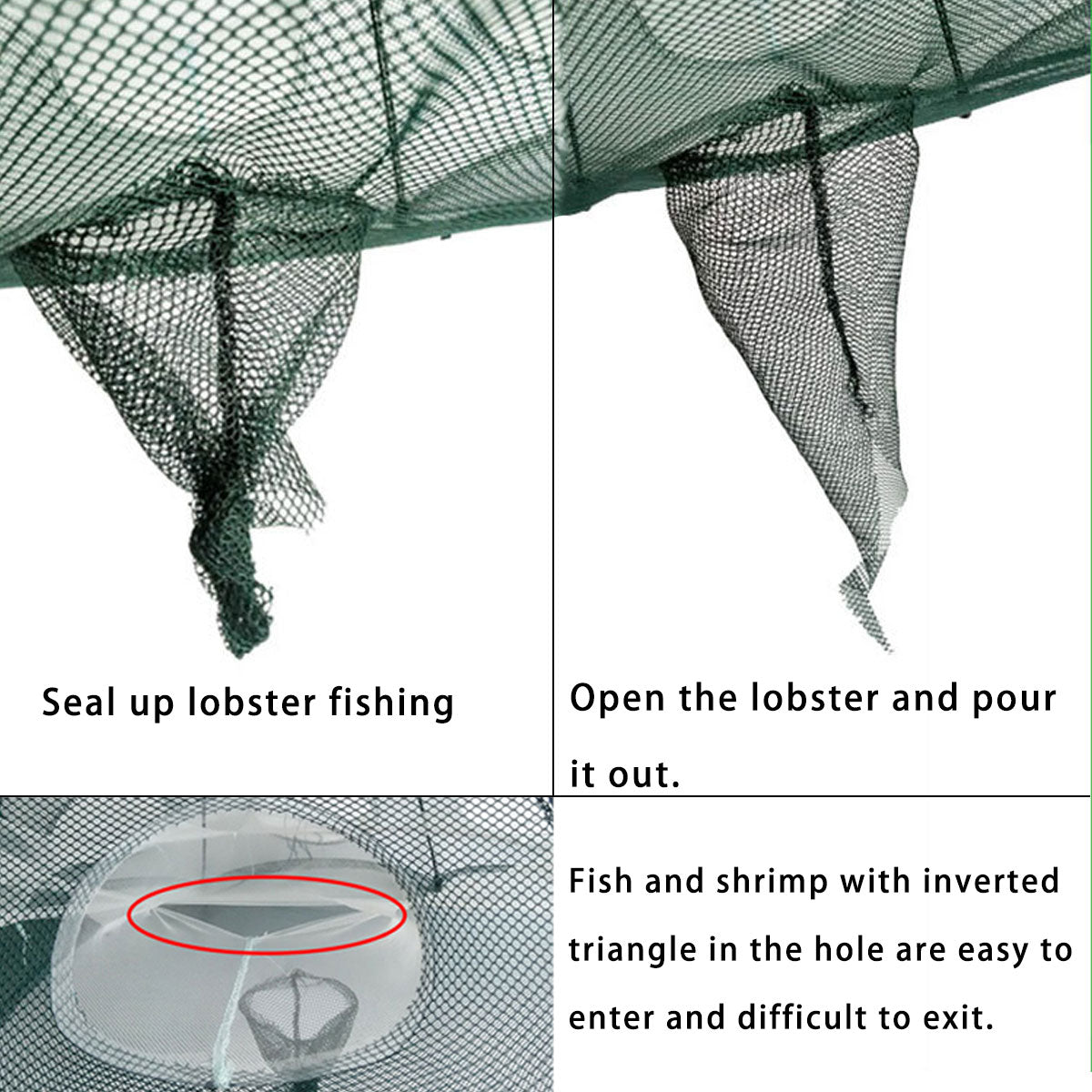 Seal up lobster fishing

Open the lobster and pour it out.

Fish and shrimp with inverted triangle in the hole are easy to enter and difficult to exit.